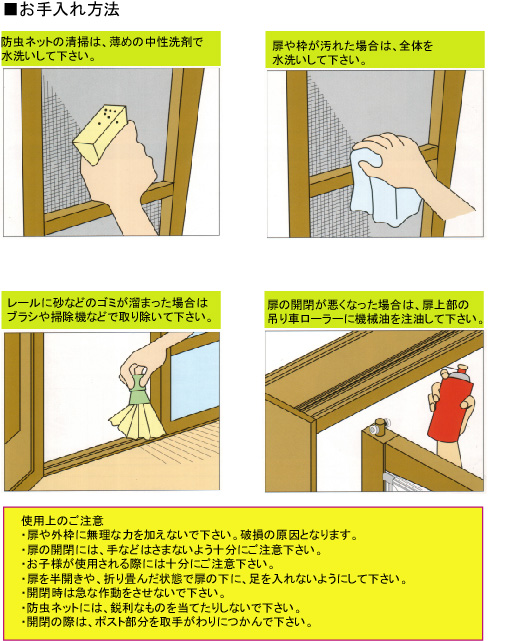 ■お手入れ方法

防虫ネットの清掃は、薄めの中性洗剤で水洗いして下さい。

扉や枠が汚れた場合は、全体を水洗いして下さい。

レールに砂などのゴミが溜まった場合はブラシや掃除機などで取り除いて下さい。

扉の開閉が悪くなった場合は、扉上部の吊り車ローラーに機械油を注油して下さい。

使用上のご注意
・扉や外枠に無理な力を加えないで下さい。破損の原因となります。
・扉の開閉には、手などはさまないよう十分にご注意下さい。
・お子様が使用される際には十分にご注意下さい。
・扉を半開きや、折り畳んだ状態で扉の下に、足を入れないようにして下さい。
・開閉時は急な作動をさせないで下さい。
・防虫ネットには、鋭利なものを当てたりしないで下さい。
・開閉の際は、ポスト部分を取手がわりにつかんで下さい。